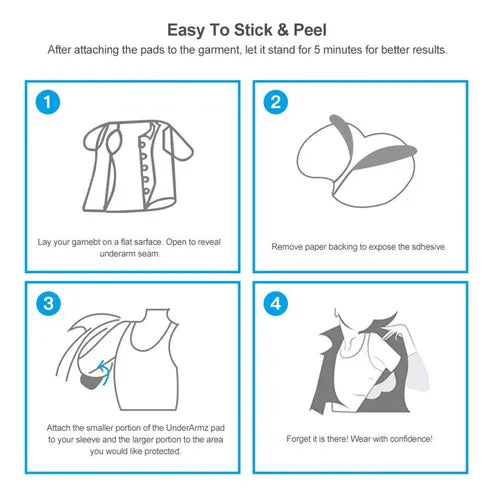 Easy To Stick & Peel

After attaching the pads to the garment, let it stand for 5 minutes for better results.

1

Lay your gamebt on a flat sarface. Open to reveal underarm seam.

2

Remove paper backing to expose the sdhesive.

3

Attach the smaller portion of the UnderArmz pad to your sleeve and the larger portion to the area you would like protected.

4

Forget it is there! Wear with confidence!