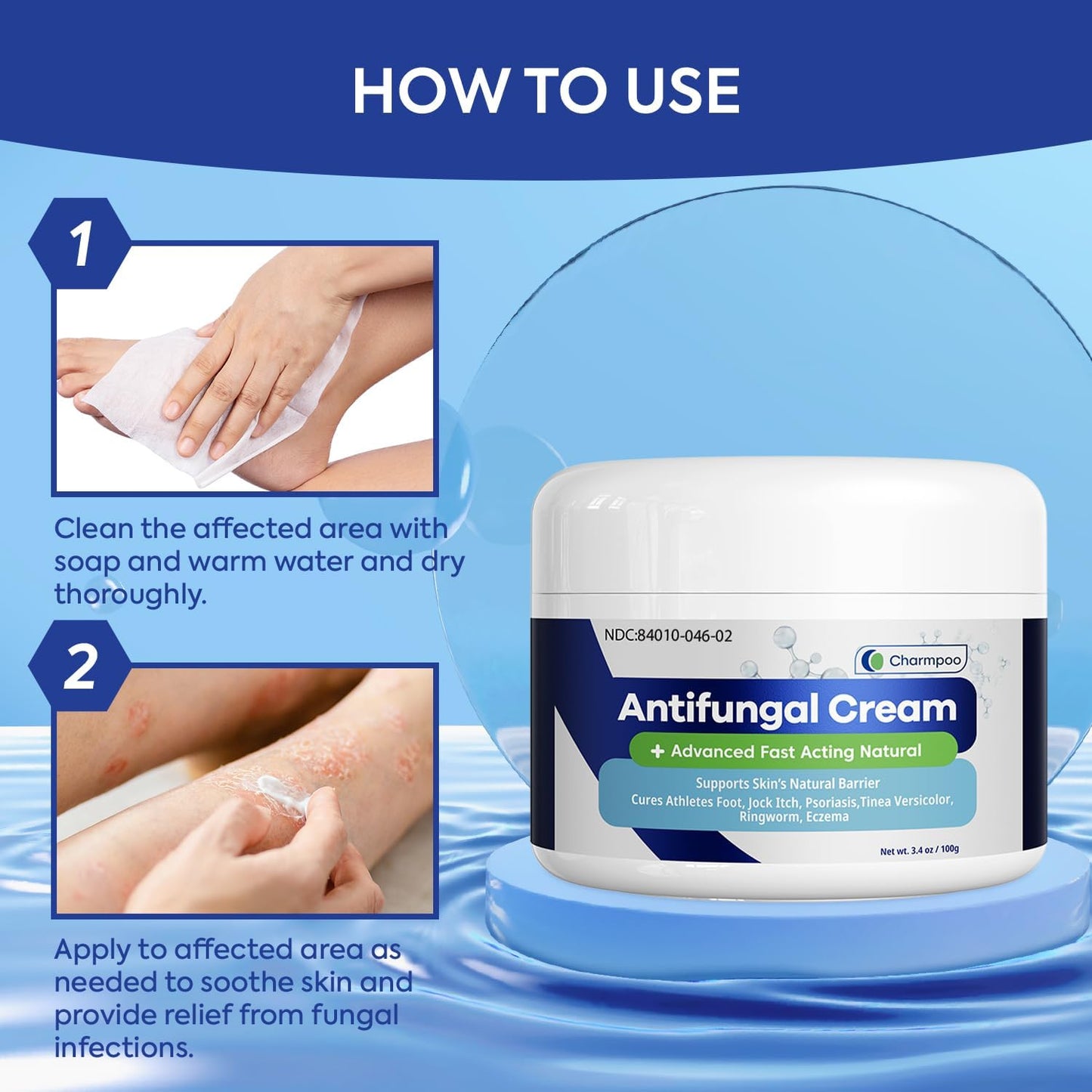 HOW TO USE

1

Clean the affected area with soap and warm water and dry thoroughly.

2

Apply to affected area as needed to soothe skin and provide relief from fungal infections.

NDC:84010-046-02

Charmpoo

Antifungal Cream

+ Advanced Fast Acting Natural

Supports Skin's Natural Barrier
Cures Athletes Foot, Jock Itch, Psoriasis,Tinea Versicolor, Ringworm, Eczema

Net wt. 3.4 oz / 100g